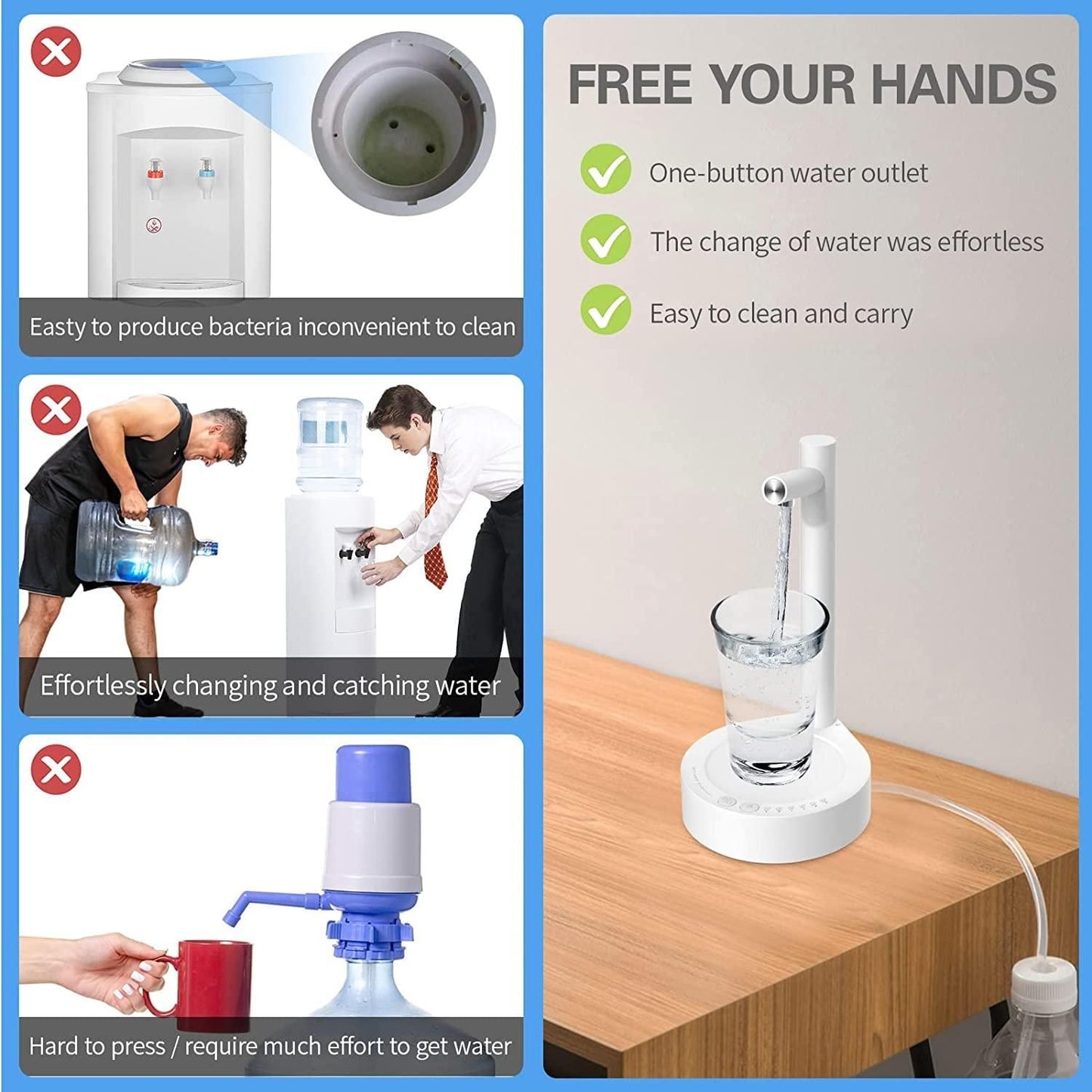 Easty to produce bacteria inconvenient to clean

Effortlessly changing and catching water

Hard to press / require much effort to get water

FREE YOUR HANDS

One-button water outlet

The change of water was effortless

Easy to clean and carry